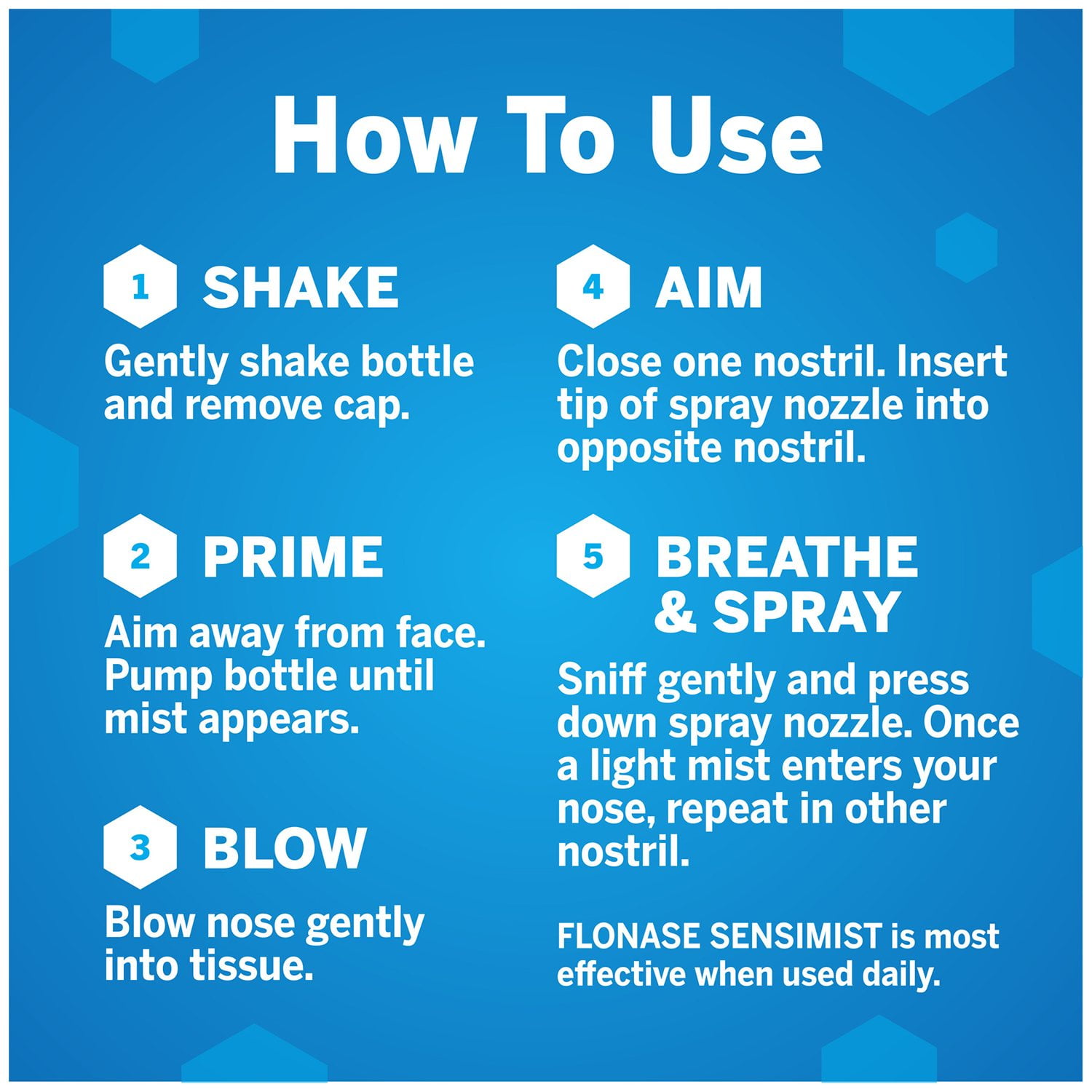 How To Use

1 SHAKE

Gently shake bottle and remove cap.

2 PRIME

Aim away from face. Pump bottle until mist appears.

3 BLOW

Blow nose gently into tissue.

4 AIM

Close one nostril. Insert tip of spray nozzle into opposite nostril.

5 BREATHE & SPRAY

Sniff gently and press down spray nozzle. Once a light mist enters your nose, repeat in other nostril.

FLONASE SENSIMIST is most effective when used daily.