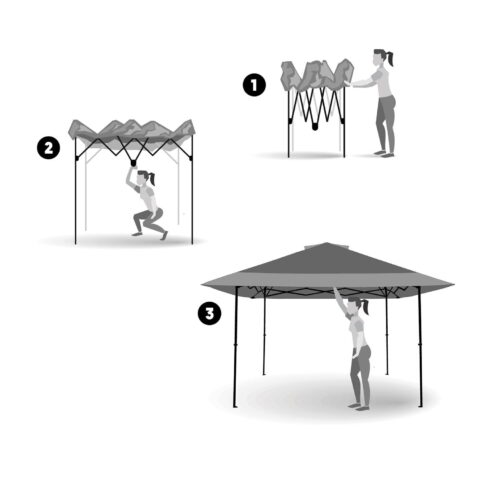 1

2

3