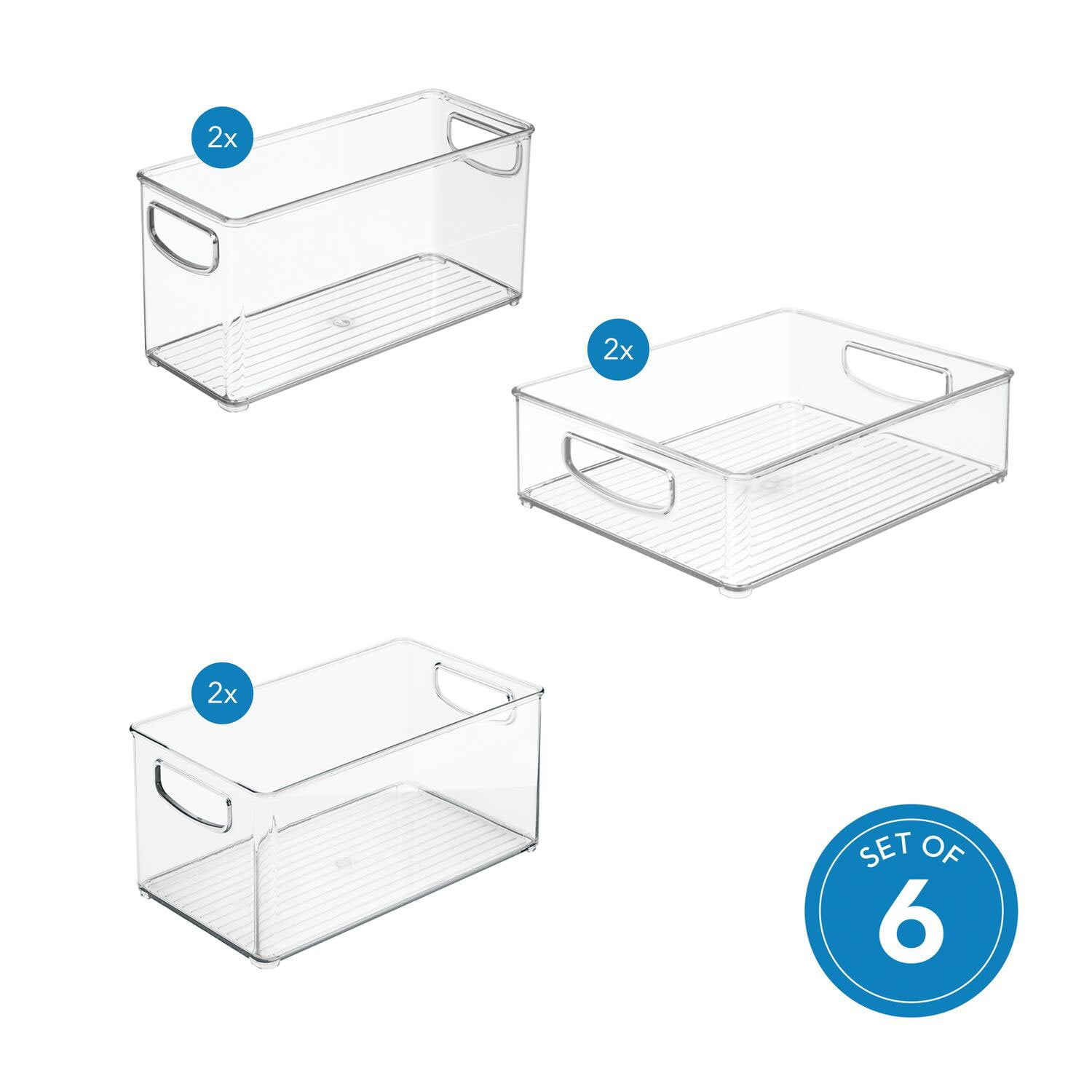 2x

2x

2x

SET OF
6