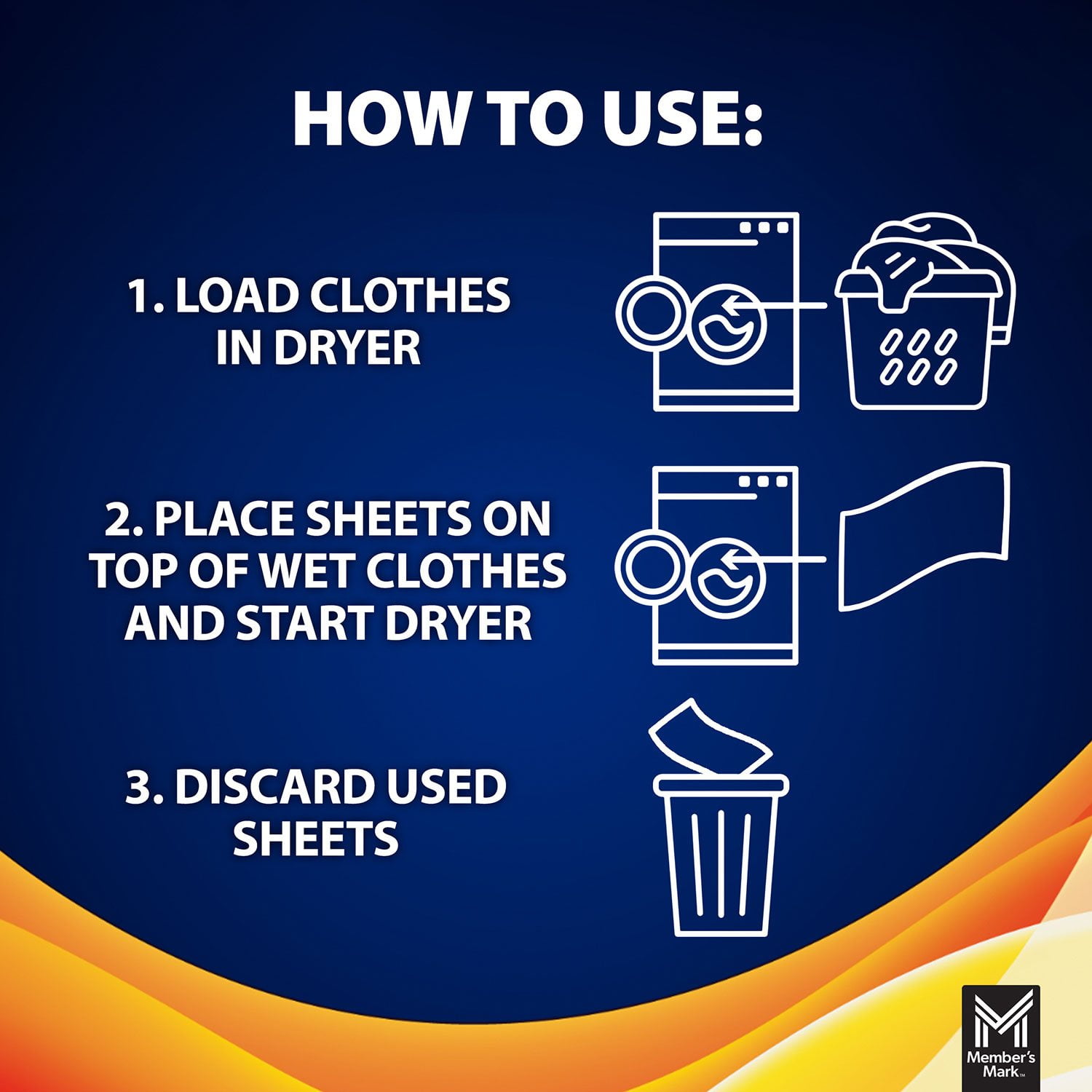 HOW TO USE:

1. LOAD CLOTHES IN DRYER

2. PLACE SHEETS ON TOP OF WET CLOTHES AND START DRYER

3. DISCARD USED SHEETS

Member's Mark™