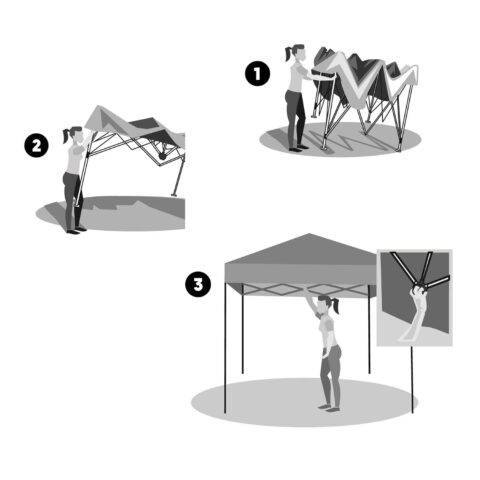 1

2

3